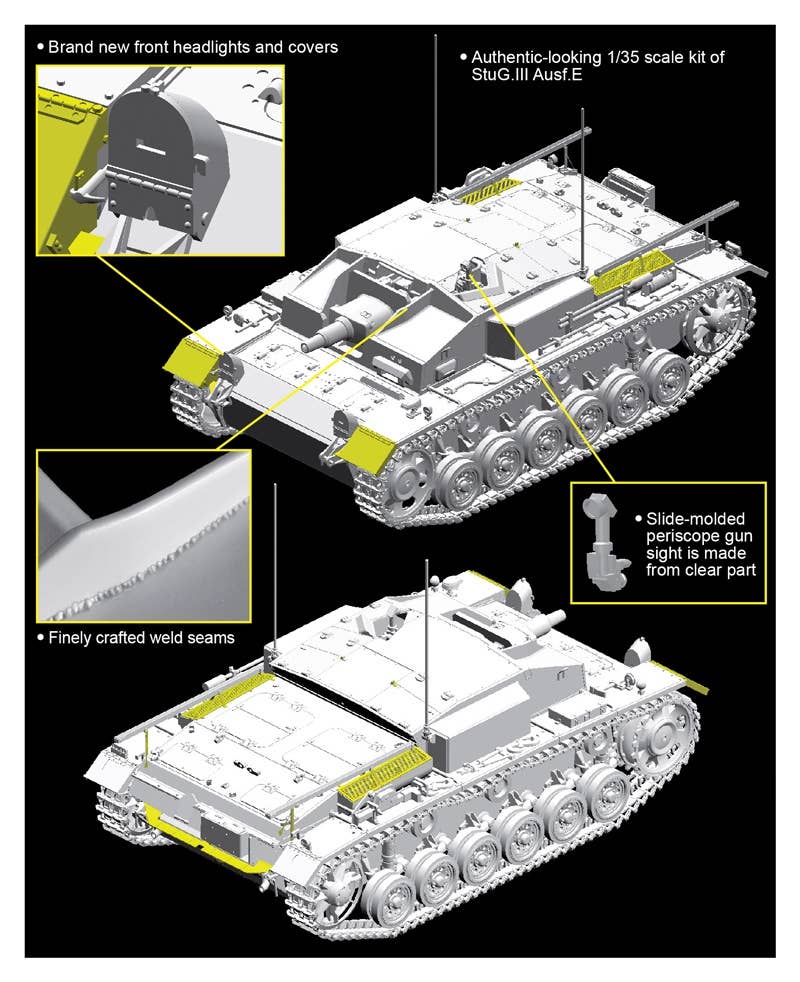 • Brand new front headlights and covers

• Authentic-looking 1/35 scale kit of StuG.III Ausf.E

• Slide-molded periscope gun sight is made from clear part

• Finely crafted weld seams