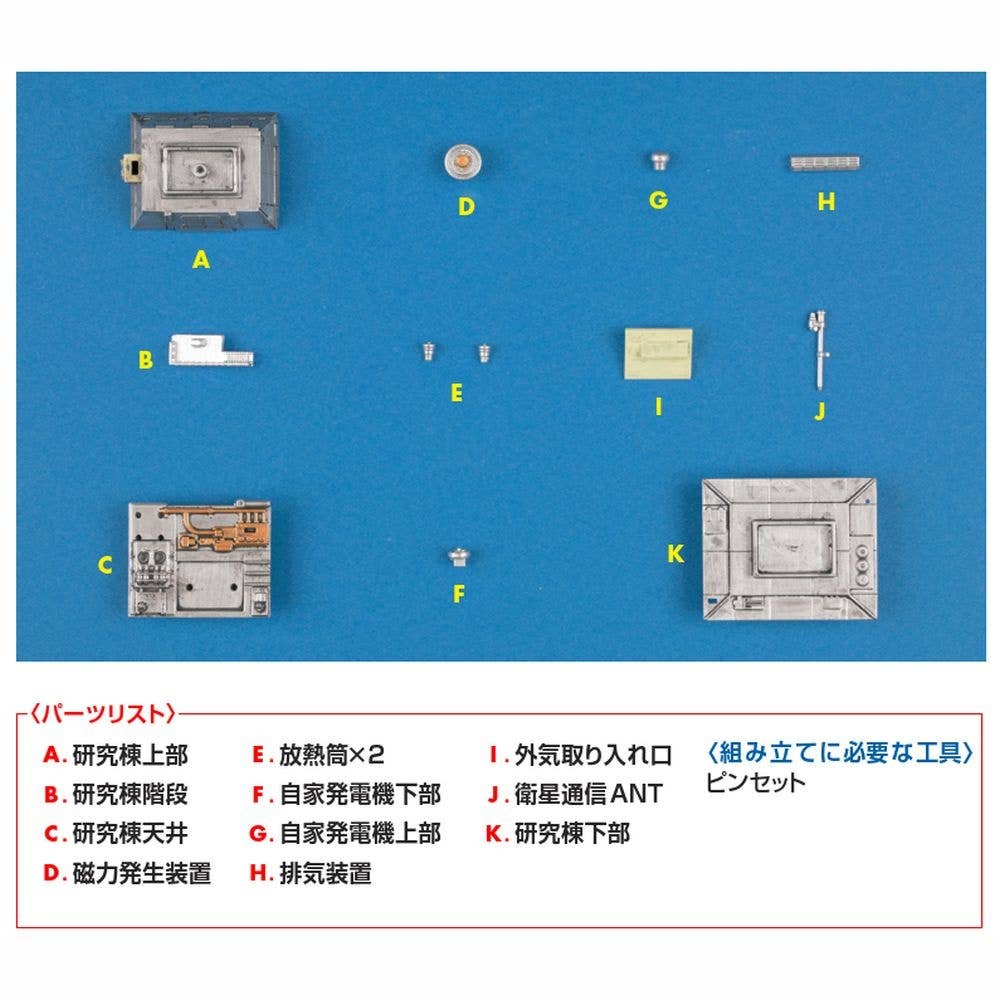 A

D

G

H

B

E

I

J

C

F

K

〈パーツリスト〉

A. 研究棟上部
B. 研究棟階段
C. 研究棟天井
D. 磁力発生装置

E. 放熱筒×2
F. 自家発電機下部
G. 自家発電機上部
H. 排気装置

I. 外気取り入れ口
J. 衛星通信ANT
K. 研究棟下部

〈組み立てに必要な工具〉
ピンセット