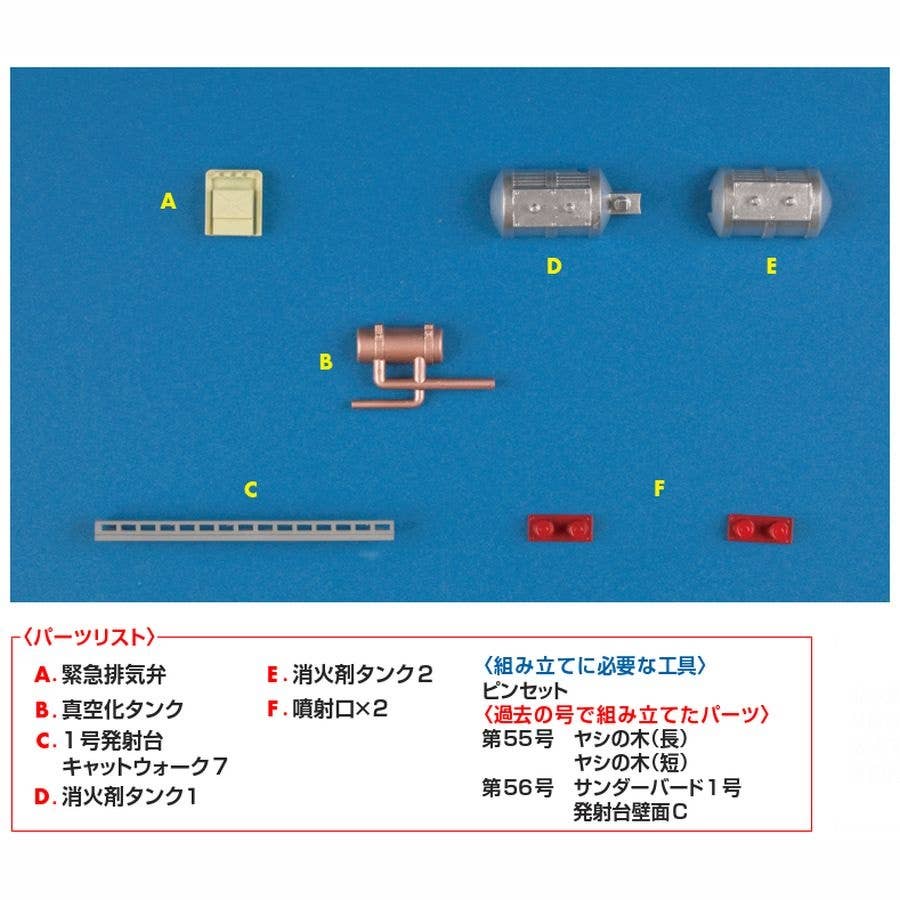 A

D

E

B

C

F

〈パーツリスト〉

A. 緊急排気弁

B. 真空化タンク

C. 1号発射台 キャットウォーク7

D. 消火剤タンク1

E. 消火剤タンク2

F. 噴射口×2

〈組み立てに必要な工具〉
ピンセット

〈過去の号で組み立てたパーツ〉
第55号　ヤシの木（長）
　　　　ヤシの木（短）
第56号　サンダーバード1号
　　　　発射台壁面C