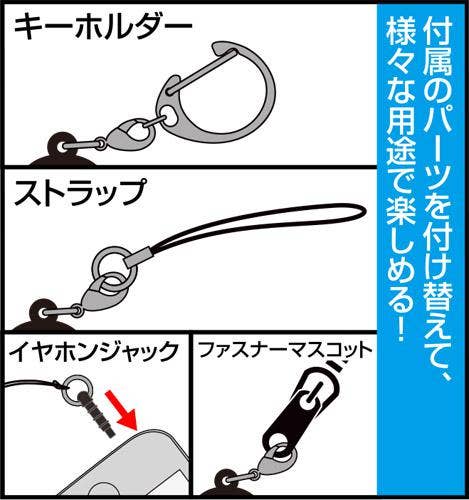 付属のパーツを付け替えて、様々な用途で楽しめる！

キーホルダー

ストラップ

イヤホンジャック

ファスナーマスコット