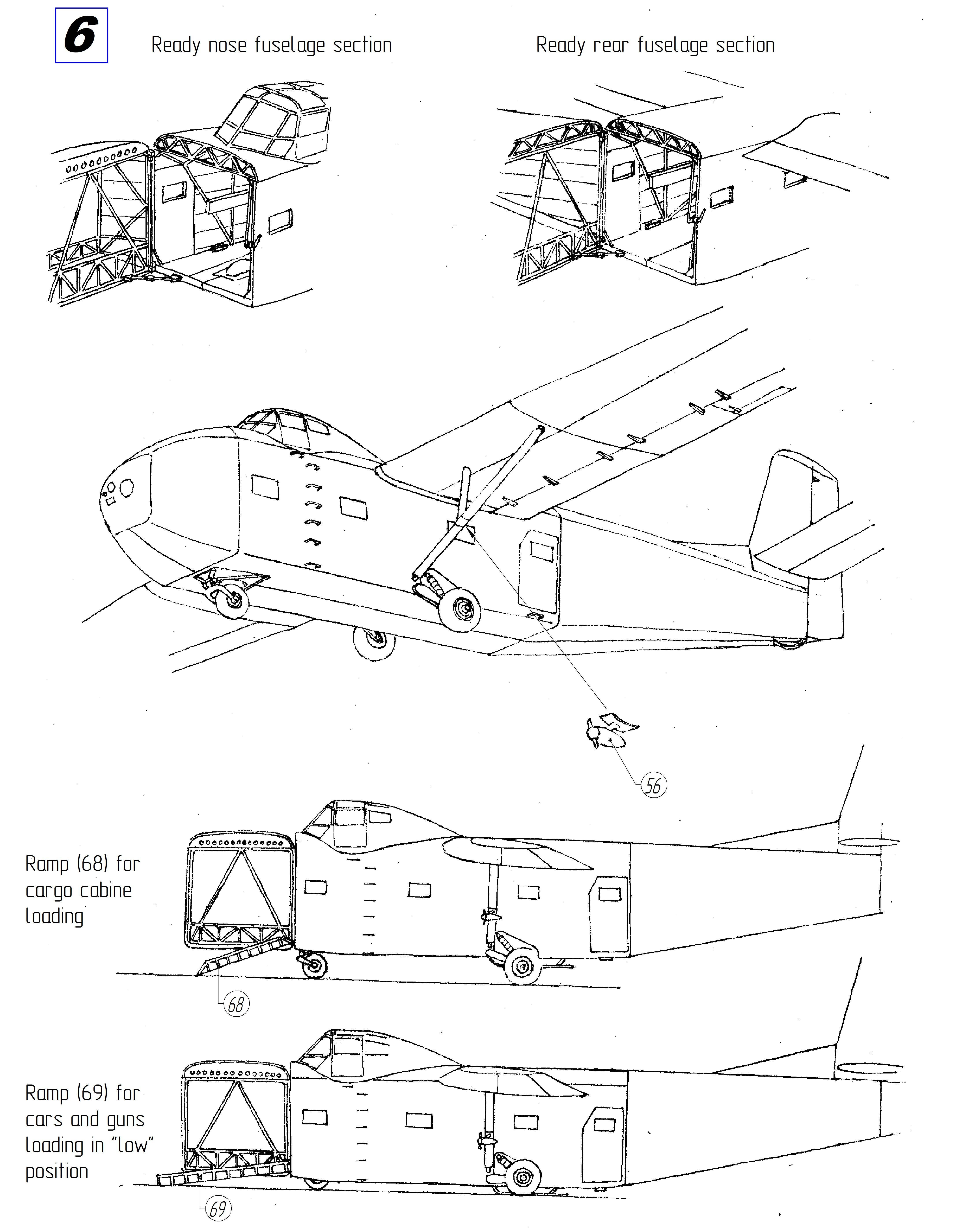 6

Ready nose fuselage section

Ready rear fuselage section

56

Ramp (68) for cargo cabine loading

68

Ramp (69) for cars and guns loading in "low" position

69