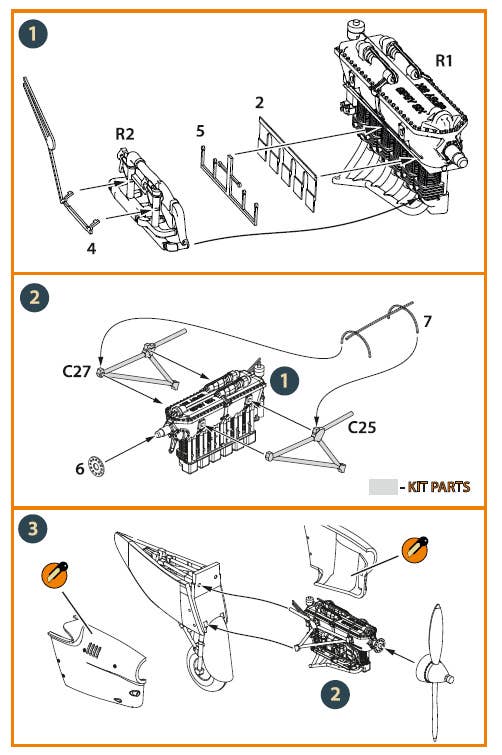 1
R1
2
R2
5
4

2
7
C27
1
C25
6
- KIT PARTS

3
2