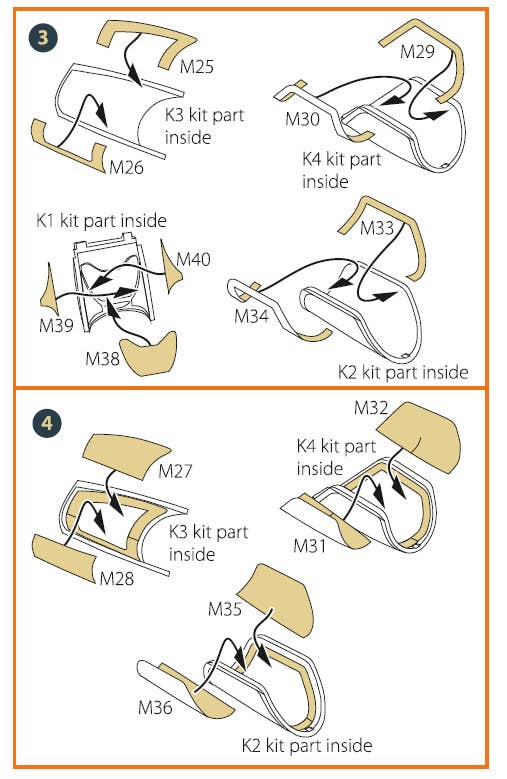 3

M25

K3 kit part inside

M26

M29

M30

K4 kit part inside

K1 kit part inside

M40

M39

M38

M33

M34

K2 kit part inside

4

M27

K3 kit part inside

M28

M32

K4 kit part inside

M31

M35

M36

K2 kit part inside