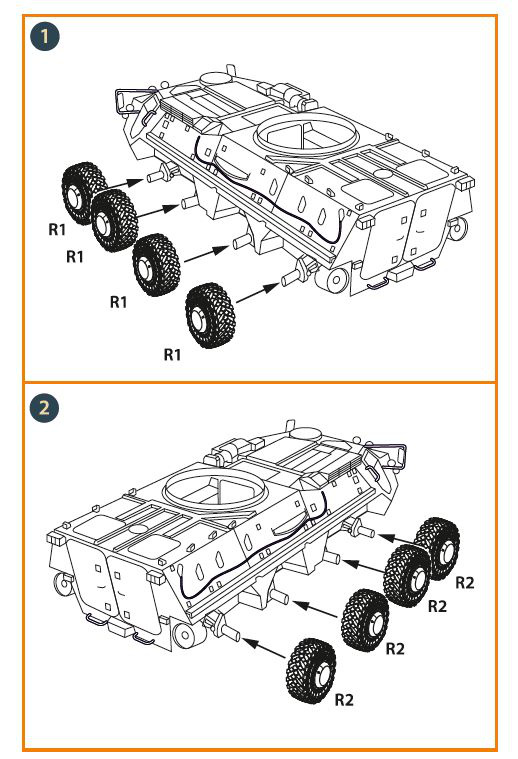 1

R1
R1
R1
R1

2

R2
R2
R2
R2