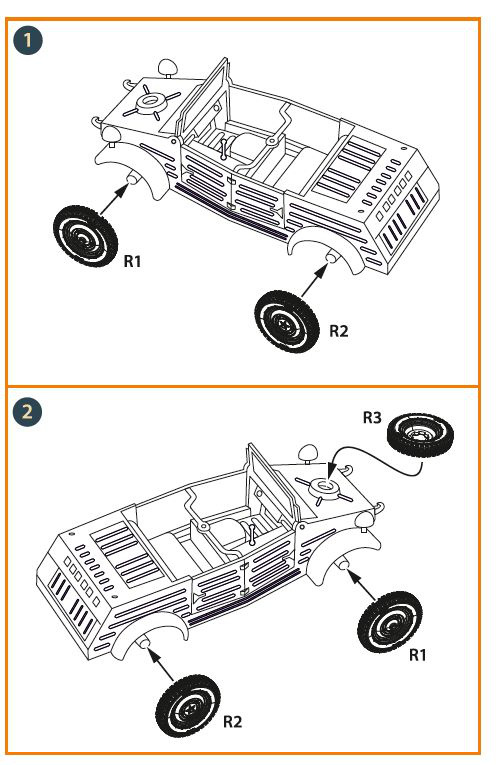 1

R1

R2

2

R3

R1

R2