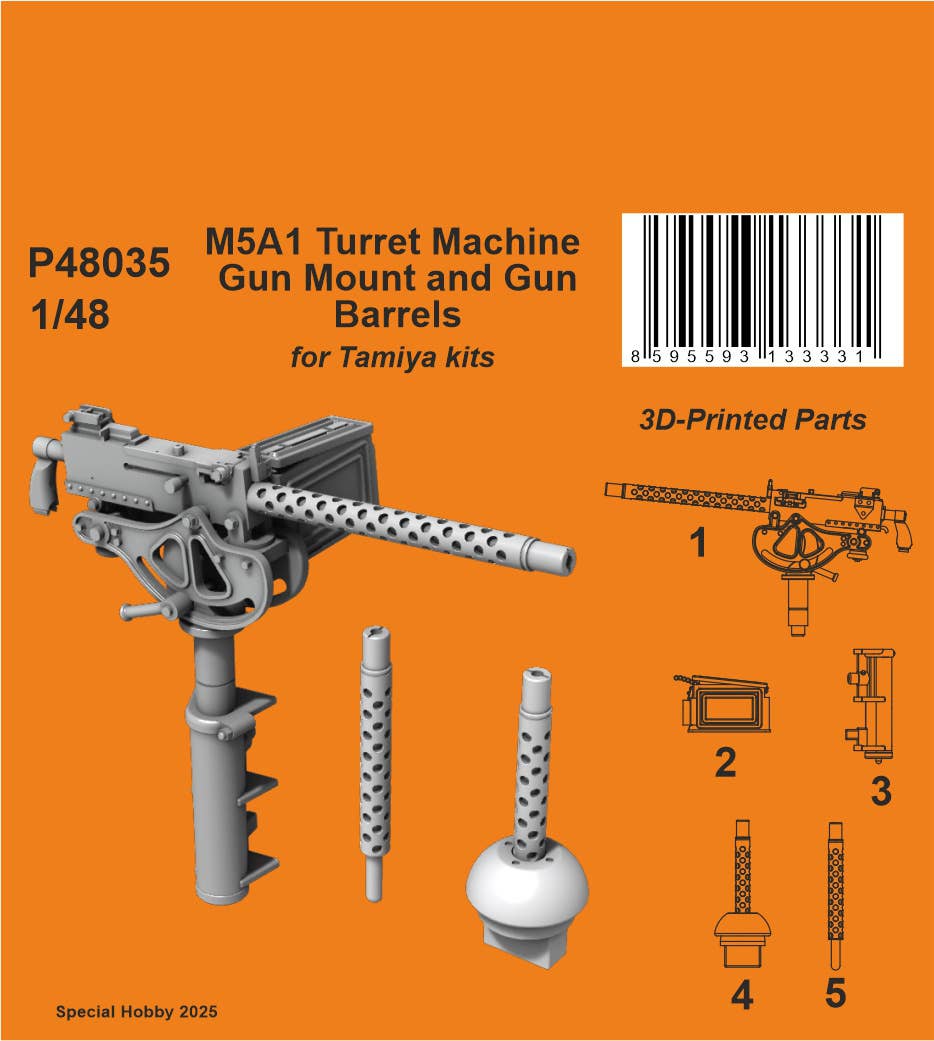 P48035
1/48

M5A1 Turret Machine Gun Mount and Gun Barrels
for Tamiya kits

8 595593 133331

3D-Printed Parts

1

2

3

4

5

Special Hobby 2025