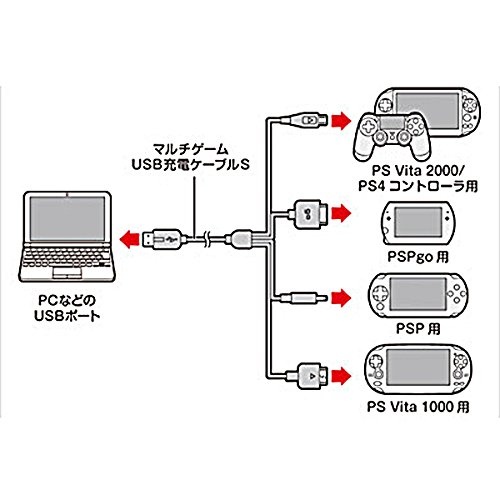 マルチゲーム
USB充電ケーブルS

PCなどの
USBポート

PS Vita 2000/
PS4 コントローラ用

PSPgo 用

PSP 用

PS Vita 1000 用