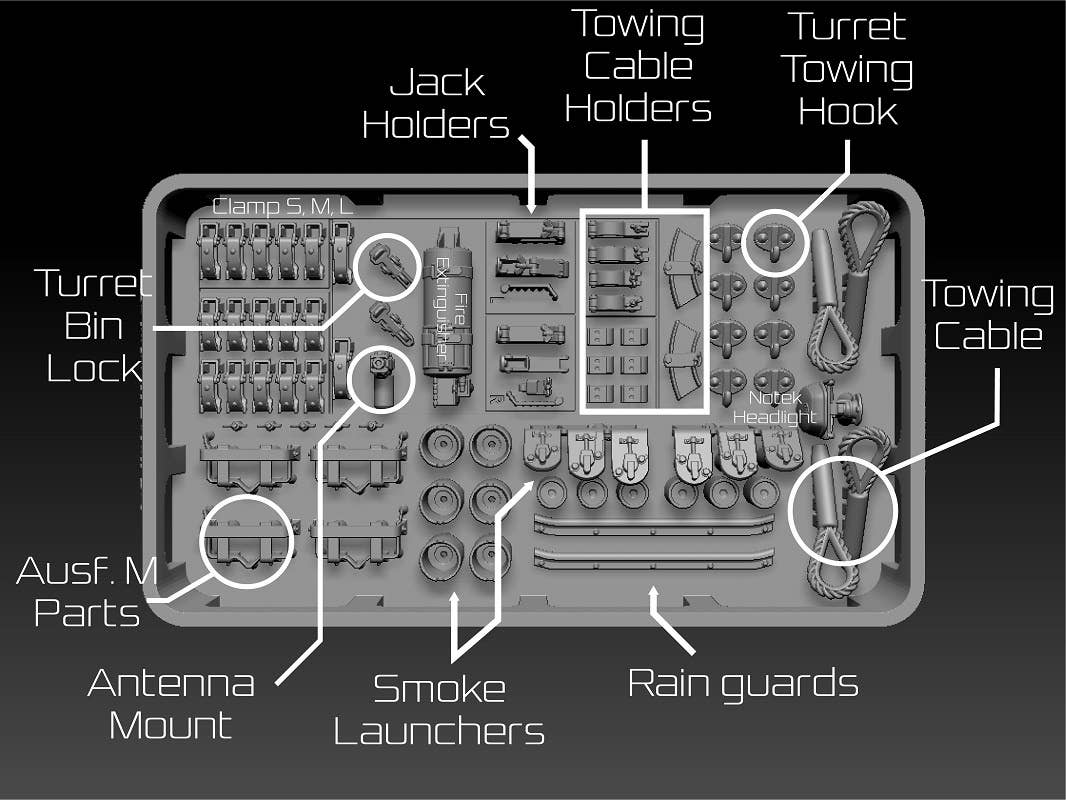 Jack Holders

Towing Cable Holders

Turret Towing Hook

Clamp S, M, L

Turret Bin Lock

Fire Extinguisher

Towing Cable

Notek Headlight

Ausf. M Parts

Antenna Mount

Smoke Launchers

Rain guards