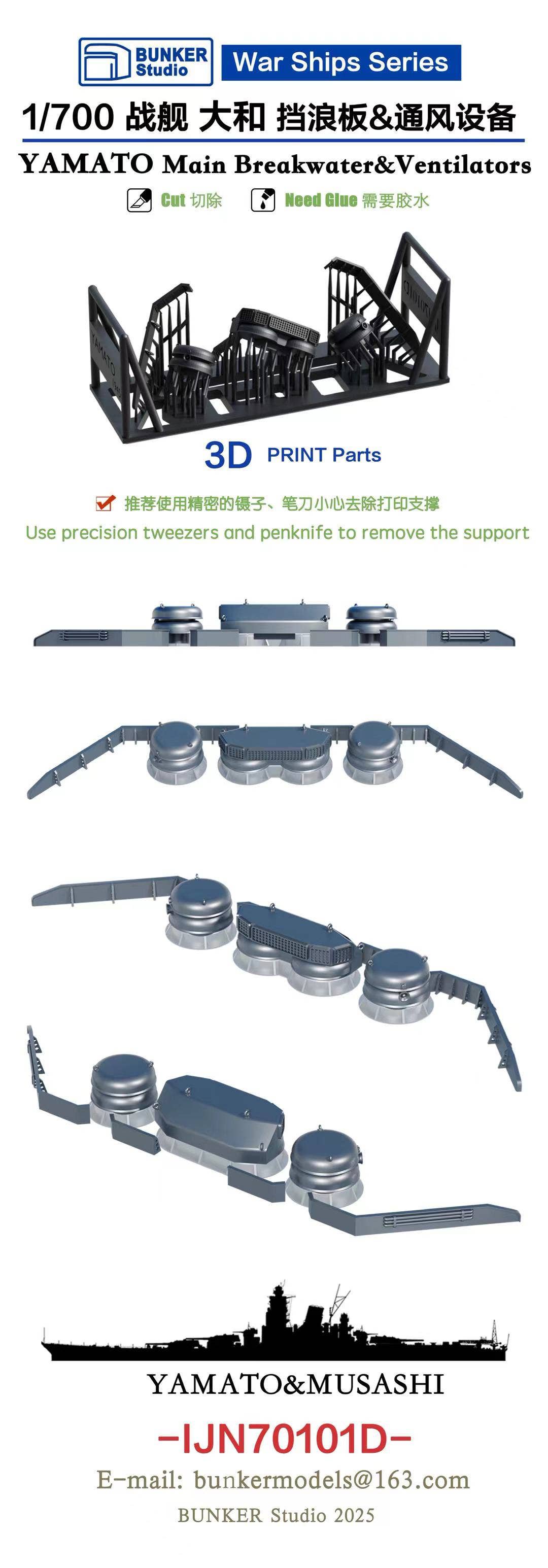 BUNKER Studio War Ships Series

1/700 战舰 大和 挡浪板&通风设备

YAMATO Main Breakwater&Ventilators

Cut 切除 Need Glue 需要胶水

YAMATO

3D PRINT Parts

推荐使用精密的镊子、笔刀小心去除打印支撑

Use precision tweezers and penknife to remove the support

YAMATO&MUSASHI

-IJN70101D-

E-mail: bunkermodels@163.com

BUNKER Studio 2025