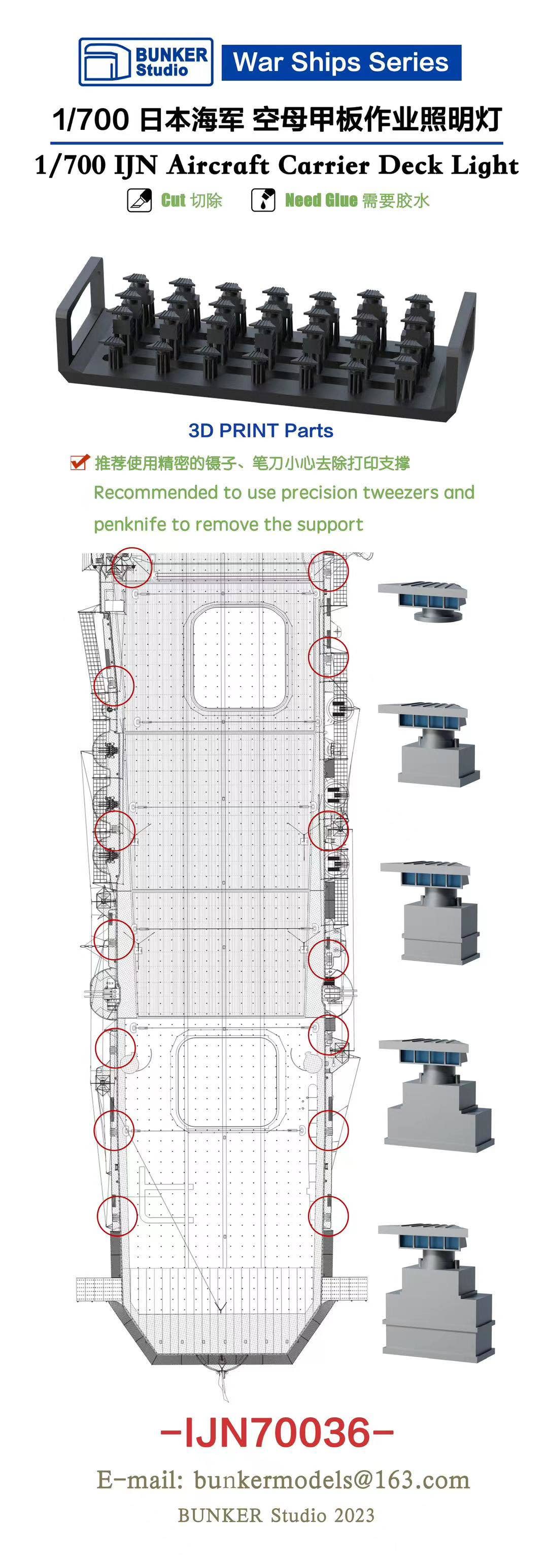 BUNKER Studio

War Ships Series

1/700 日本海军 空母甲板作业照明灯

1/700 IJN Aircraft Carrier Deck Light

Cut 切除 Need Glue 需要胶水

3D PRINT Parts

推荐使用精密的镊子、笔刀小心去除打印支撑

Recommended to use precision tweezers and penknife to remove the support

-IJN70036-

E-mail: bunkermodels@163.com

BUNKER Studio 2023