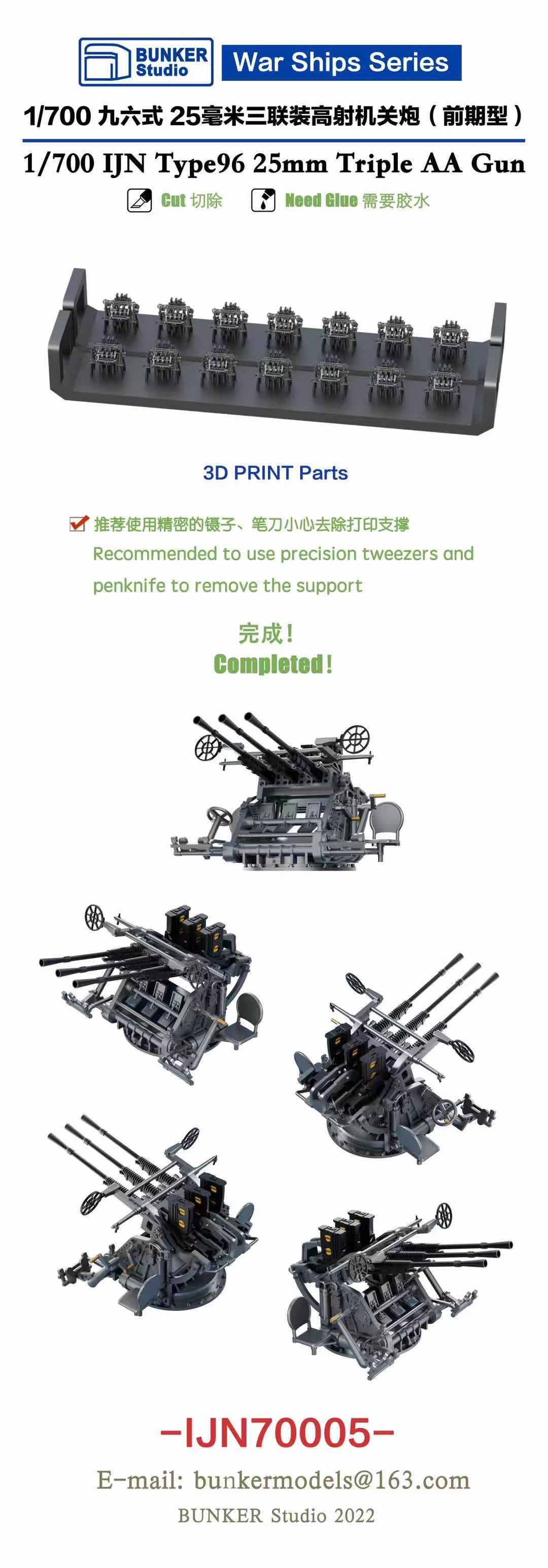 BUNKER Studio War Ships Series

1/700 九六式 25毫米三联装高射机关炮（前期型）

1/700 IJN Type96 25mm Triple AA Gun

Cut 切除 Need Glue 需要胶水

3D PRINT Parts

推荐使用精密的镊子、笔刀小心去除打印支撑
Recommended to use precision tweezers and penknife to remove the support

完成！
Completed!

-IJN70005-

E-mail: bunkermodels@163.com

BUNKER Studio 2022