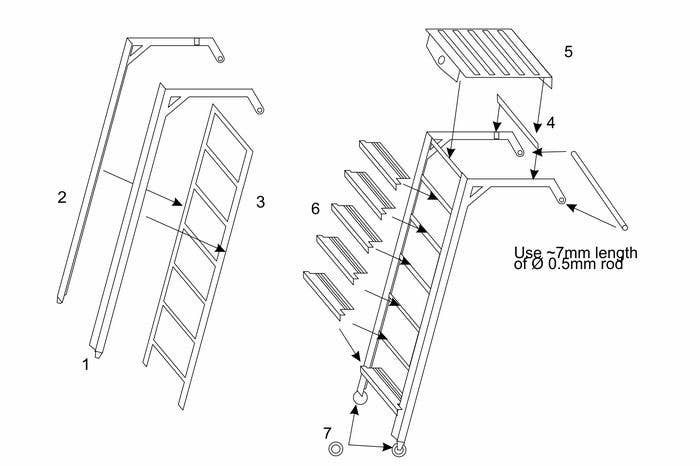 2

1

3

5

4

6

Use ~7mm length of Ø 0.5mm rod

7