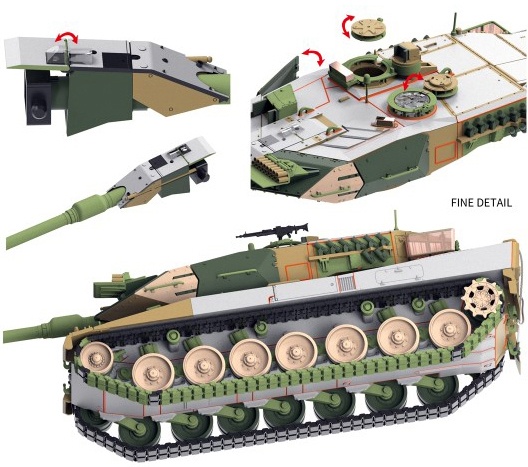 FINE DETAIL