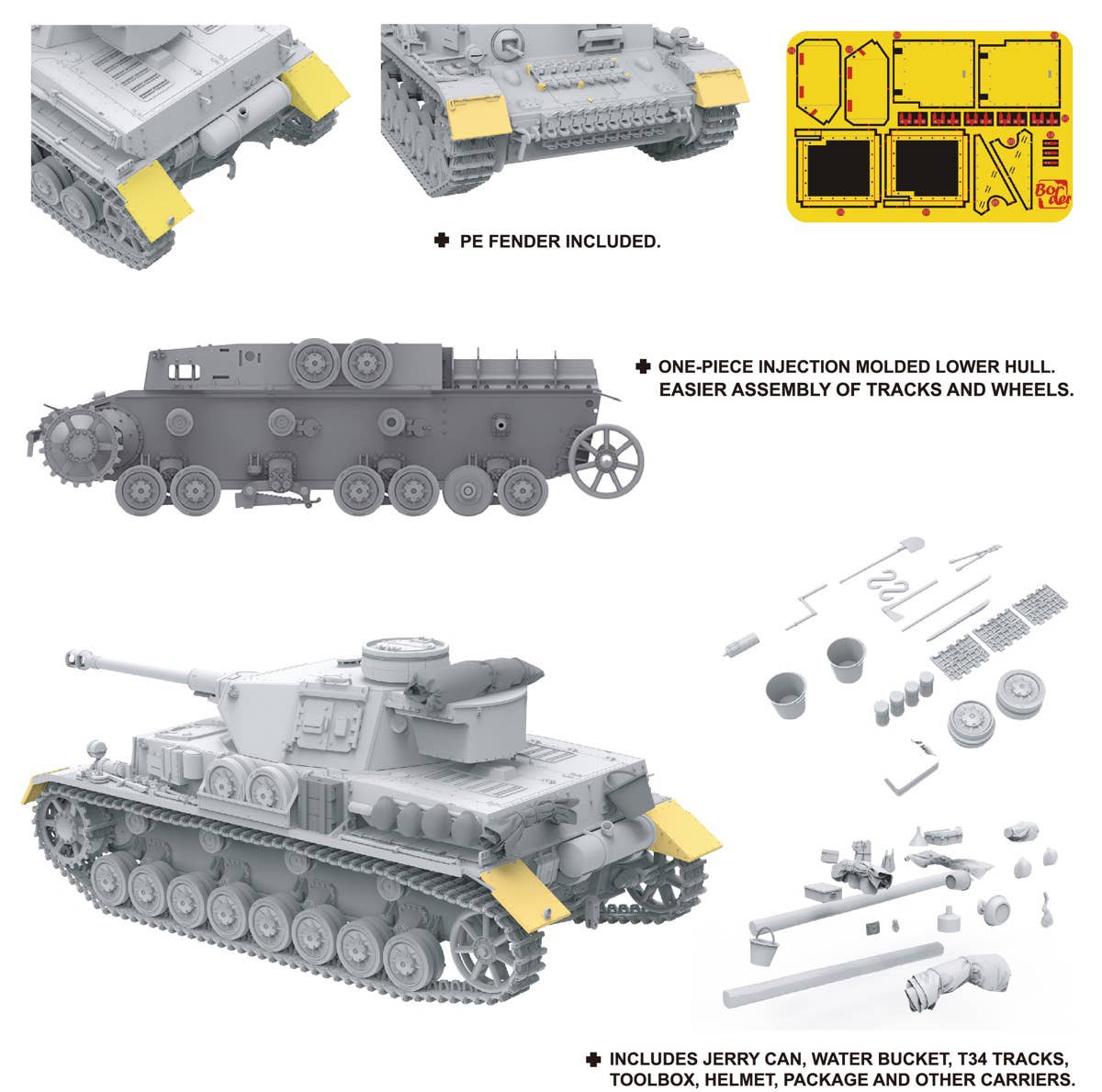 Border

PE FENDER INCLUDED.

ONE-PIECE INJECTION MOLDED LOWER HULL. EASIER ASSEMBLY OF TRACKS AND WHEELS.

INCLUDES JERRY CAN, WATER BUCKET, T34 TRACKS, TOOLBOX, HELMET, PACKAGE AND OTHER CARRIERS.