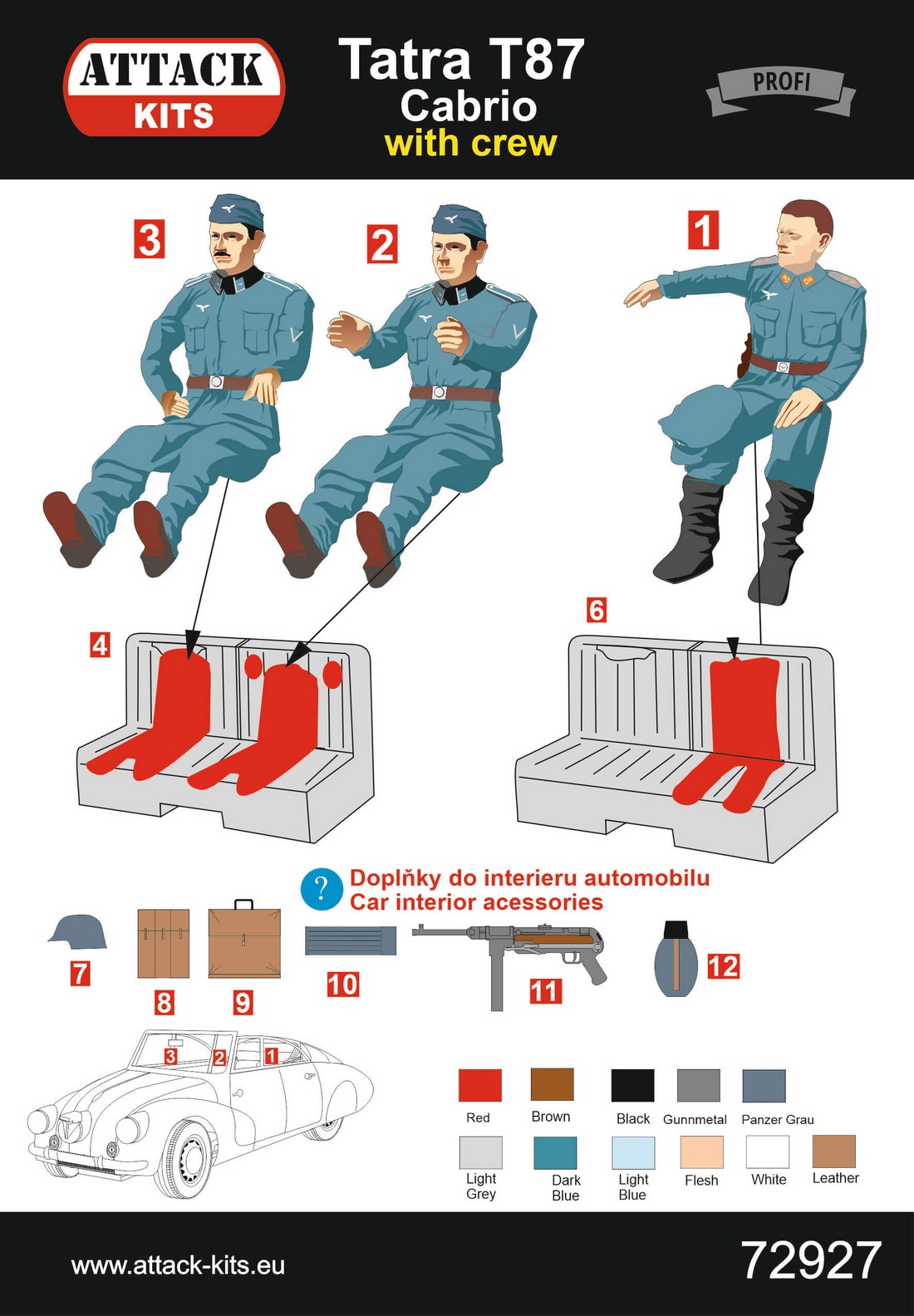 ATTACK KITS

Tatra T87
Cabrio
with crew

PROFI

3

2

1

4

6

?

Doplňky do interieru automobilu
Car interior acessories

7

8

9

10

11

12

3 2 1

Red
Brown
Black
Gunnmetal
Panzer Grau
Light Grey
Dark Blue
Light Blue
Flesh
White
Leather

www.attack-kits.eu

72927