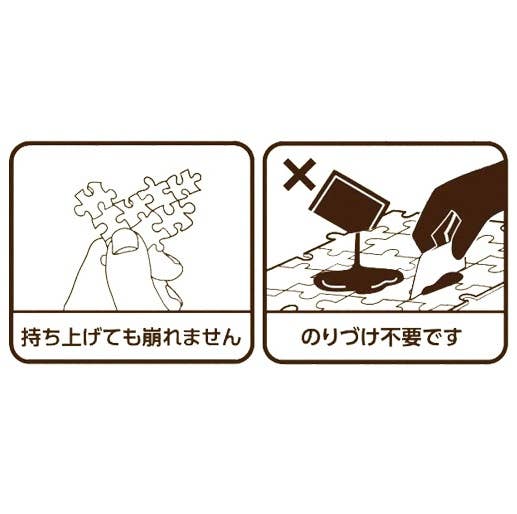 持ち上げても崩れません

のりづけ不要です