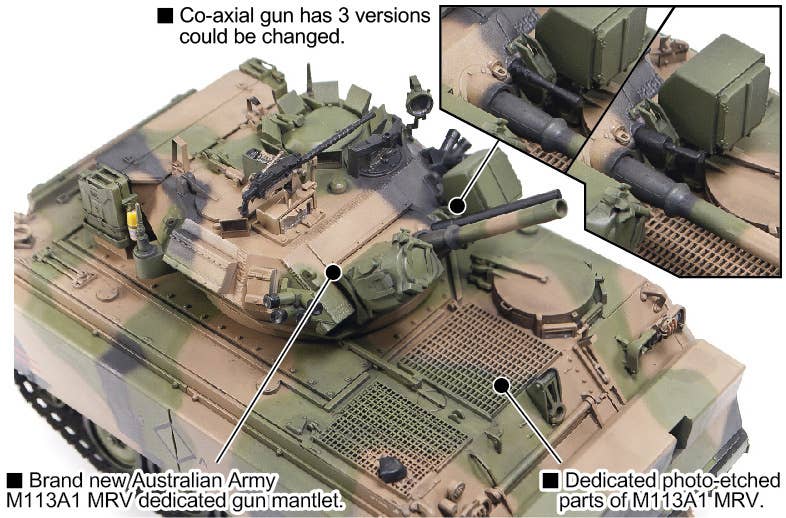 ■ Co-axial gun has 3 versions could be changed.

■ Brand new Australian Army M113A1 MRV dedicated gun mantlet.

■ Dedicated photo-etched parts of M113A1 MRV.