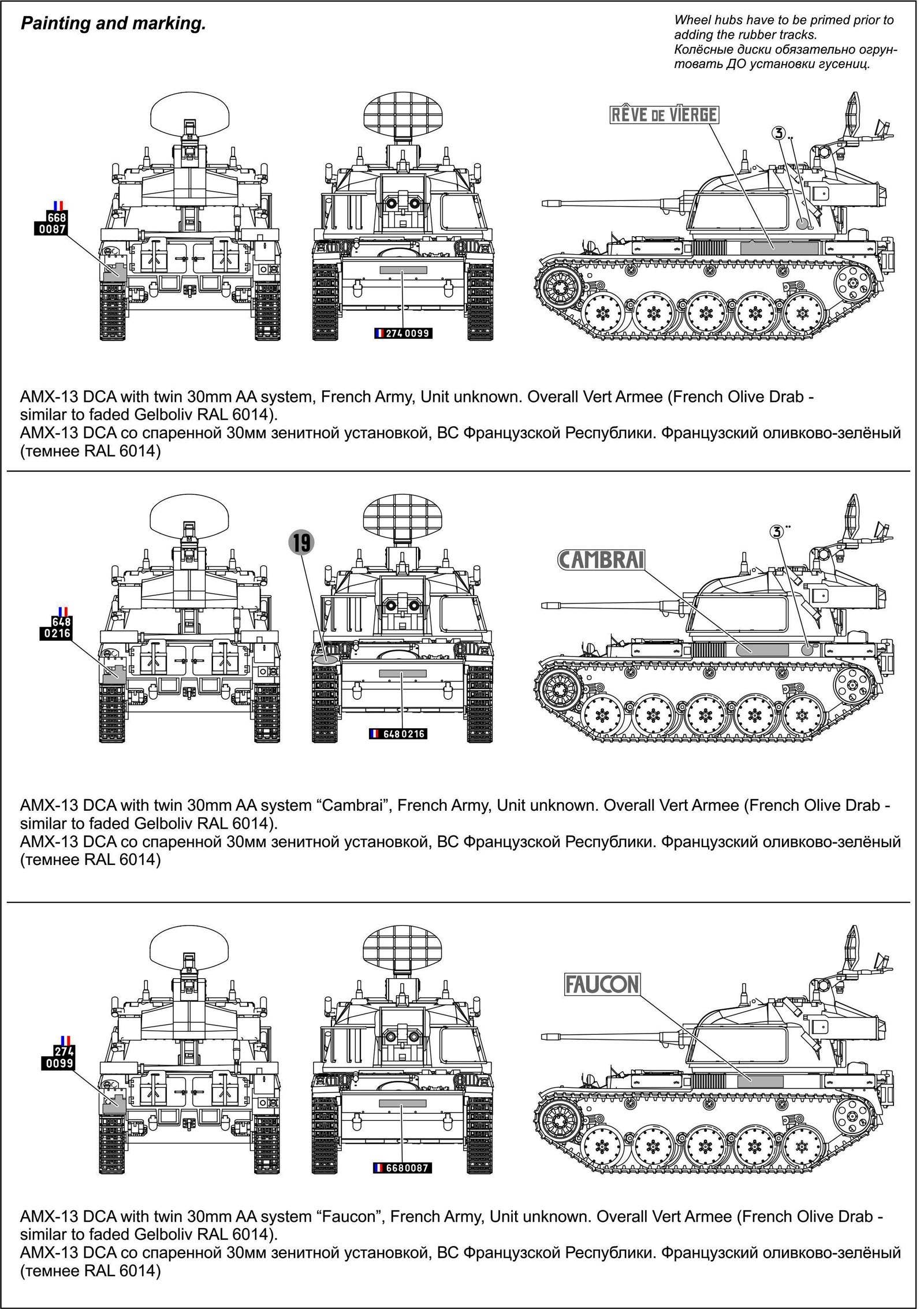 Painting and marking.

Wheel hubs have to be primed prior to adding the rubber tracks.
Колёсные диски обязательно огрунтовать ДО установки гусениц.

668
0087

274 0099

RÊVE DE VIERGE

3

AMX-13 DCA with twin 30mm AA system, French Army, Unit unknown. Overall Vert Armee (French Olive Drab - similar to faded Gelboliv RAL 6014).
AMX-13 DCA со спаренной 30мм зенитной установкой, ВС Французской Республики. Французский оливково-зелёный (темнее RAL 6014)

648
0216

19

648 0216

CAMBRAI

3

AMX-13 DCA with twin 30mm AA system “Cambrai”, French Army, Unit unknown. Overall Vert Armee (French Olive Drab - similar to faded Gelboliv RAL 6014).
AMX-13 DCA со спаренной 30мм зенитной установкой, ВС Французской Республики. Французский оливково-зелёный (темнее RAL 6014)

274
0099

668 0087

FAUCON

AMX-13 DCA with twin 30mm AA system “Faucon”, French Army, Unit unknown. Overall Vert Armee (French Olive Drab - similar to faded Gelboliv RAL 6014).
AMX-13 DCA со спаренной 30мм зенитной установкой, ВС Французской Республики. Французский оливково-зелёный (темнее RAL 6014)