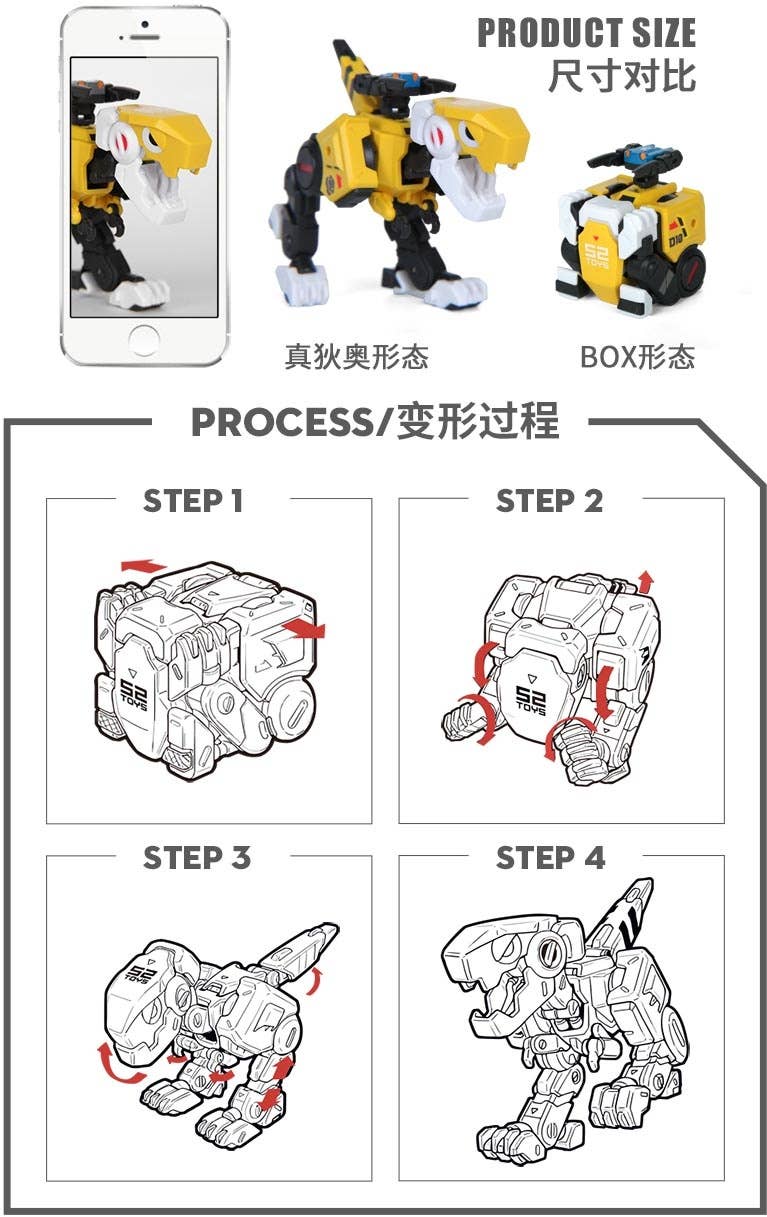 PRODUCT SIZE
尺寸对比

52 TOYS
D10

真狄奥形态

BOX形态

PROCESS/变形过程

STEP 1

52 TOYS

STEP 2

52 TOYS

STEP 3

52 TOYS

STEP 4