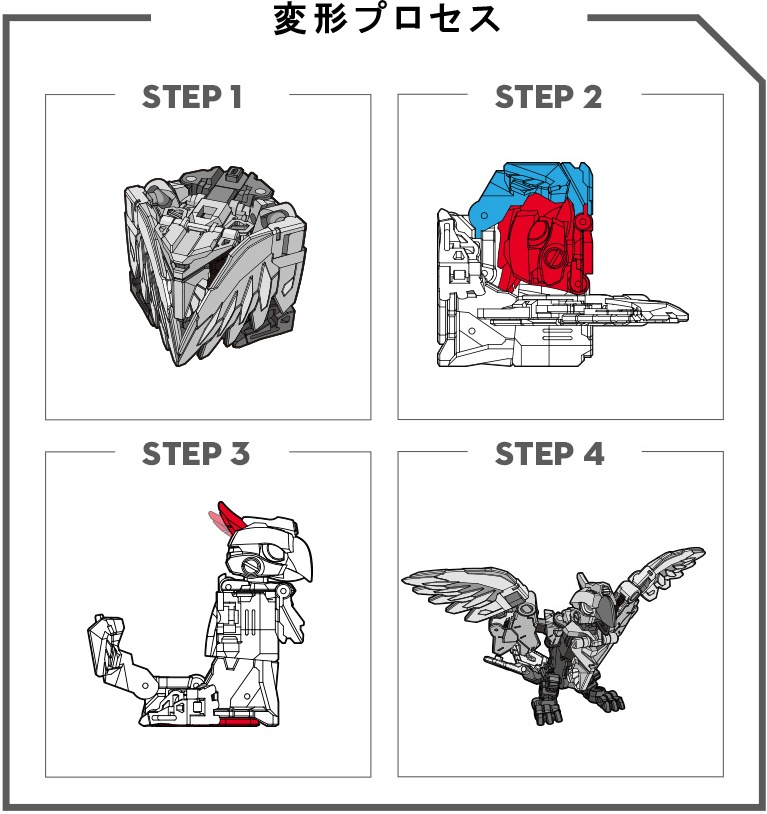 変形プロセス

STEP 1

STEP 2

STEP 3

STEP 4