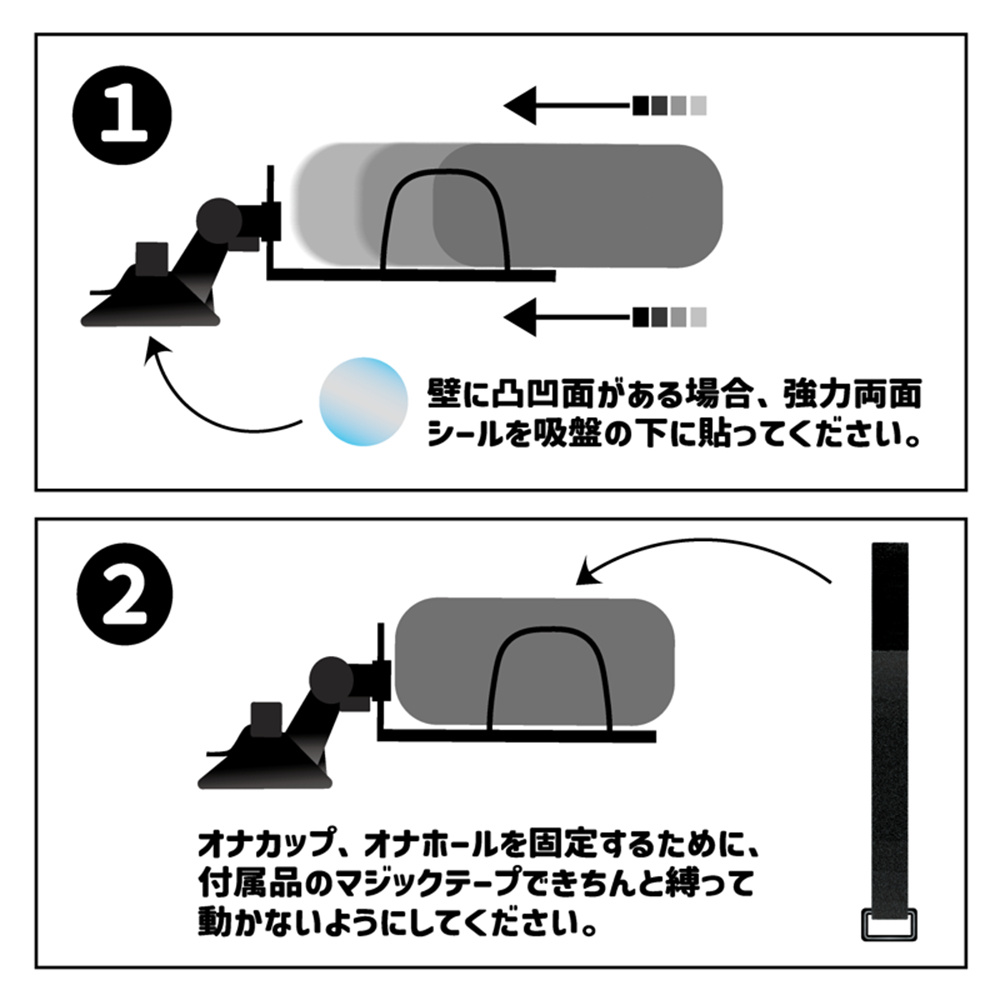 1

壁に凸凹面がある場合、強力両面シールを吸盤の下に貼ってください。

2

オナカップ、オナホールを固定するために、付属品のマジックテープできちんと縛って動かないようにしてください。