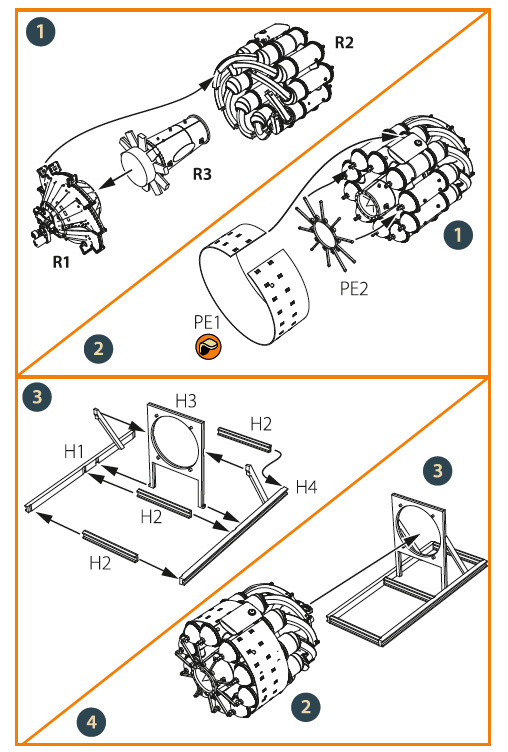 1

R2

R3

R1

1

PE2

PE1

2

3

H3

H2

H1

H4

H2

H2

3

2

4